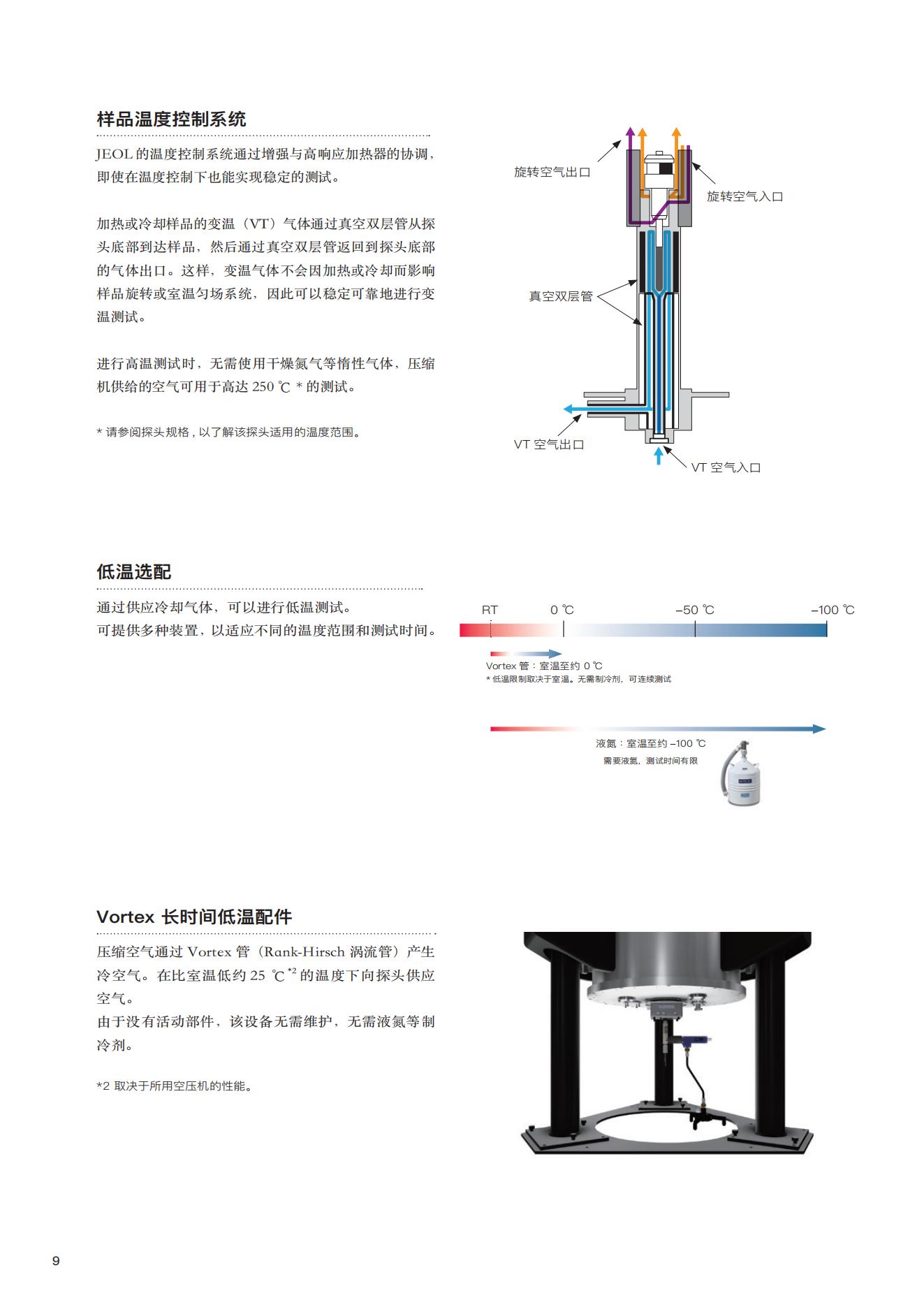 样品温度控制系统

JEOL 的温度控制系统通过增强与高响应加热器的协调，即使在温度控制下也能实现稳定的测试。

加热或冷却样品的变温（VT）气体通过真空双层管从探头底部到达样品，然后通过真空双层管返回到探头底部的气体出口。这样，变温气体不会因加热或冷却而影响样品旋转或室温匀场系统，因此可以稳定可靠地进行变温测试。

进行高温测试时，无需使用干燥氮气等惰性气体，压缩机供给的空气可用于高达 250 ℃ * 的测试。

* 请参阅探头规格，以了解该探头适用的温度范围。

旋转空气出口

旋转空气入口

真空双层管

VT 空气出口

VT 空气入口

低温选配

通过供应冷却气体，可以进行低温测试。
可提供多种装置，以适应不同的温度范围和测试时间。

RT　0 ℃　–50 ℃　–100 ℃

Vortex 管：室温至约 0 ℃
* 低温限制取决于室温。无需制冷剂，可连续测试

液氮：室温至约 –100 ℃
需要液氮，测试时间有限

Vortex 长时间低温配件

压缩空气通过 Vortex 管（Rank-Hirsch 涡流管）产生冷空气。在比室温低约 25 ℃$^{*2}$ 的温度下向探头供应空气。
由于没有活动部件，该设备无需维护，无需液氮等制冷剂。

*2 取决于所用空压机的性能。

9