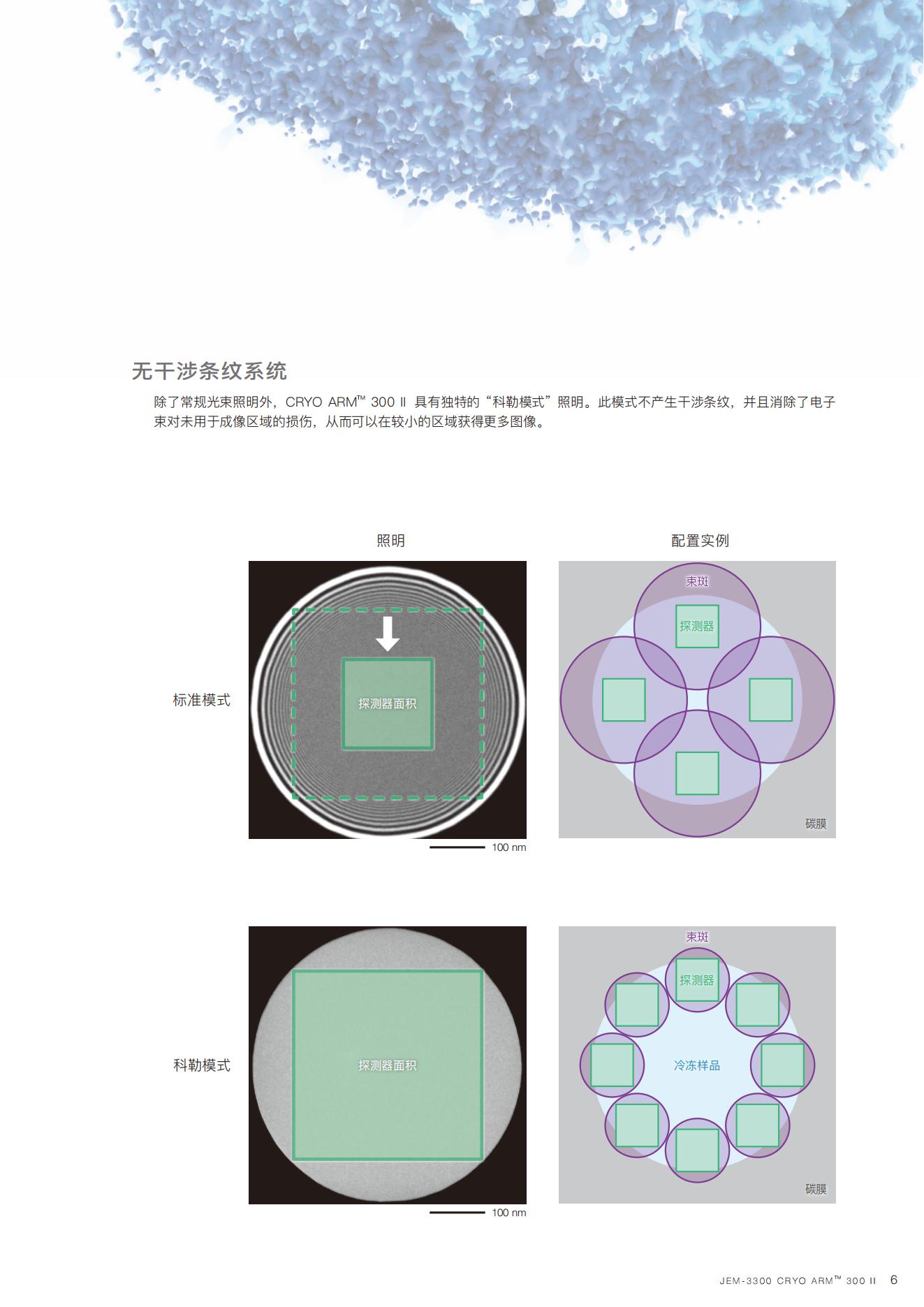 无干涉条纹系统

除了常规光束照明外，CRYO ARM™ 300 II 具有独特的“科勒模式”照明。此模式不产生干涉条纹，并且消除了电子束对未用于成像区域的损伤，从而可以在较小的区域获得更多图像。

照明

配置实例

标准模式

探测器面积

100 nm

束斑

探测器

碳膜

科勒模式

探测器面积

100 nm

束斑

探测器

冷冻样品

碳膜

JEM-3300 CRYO ARM™ 300 II 6