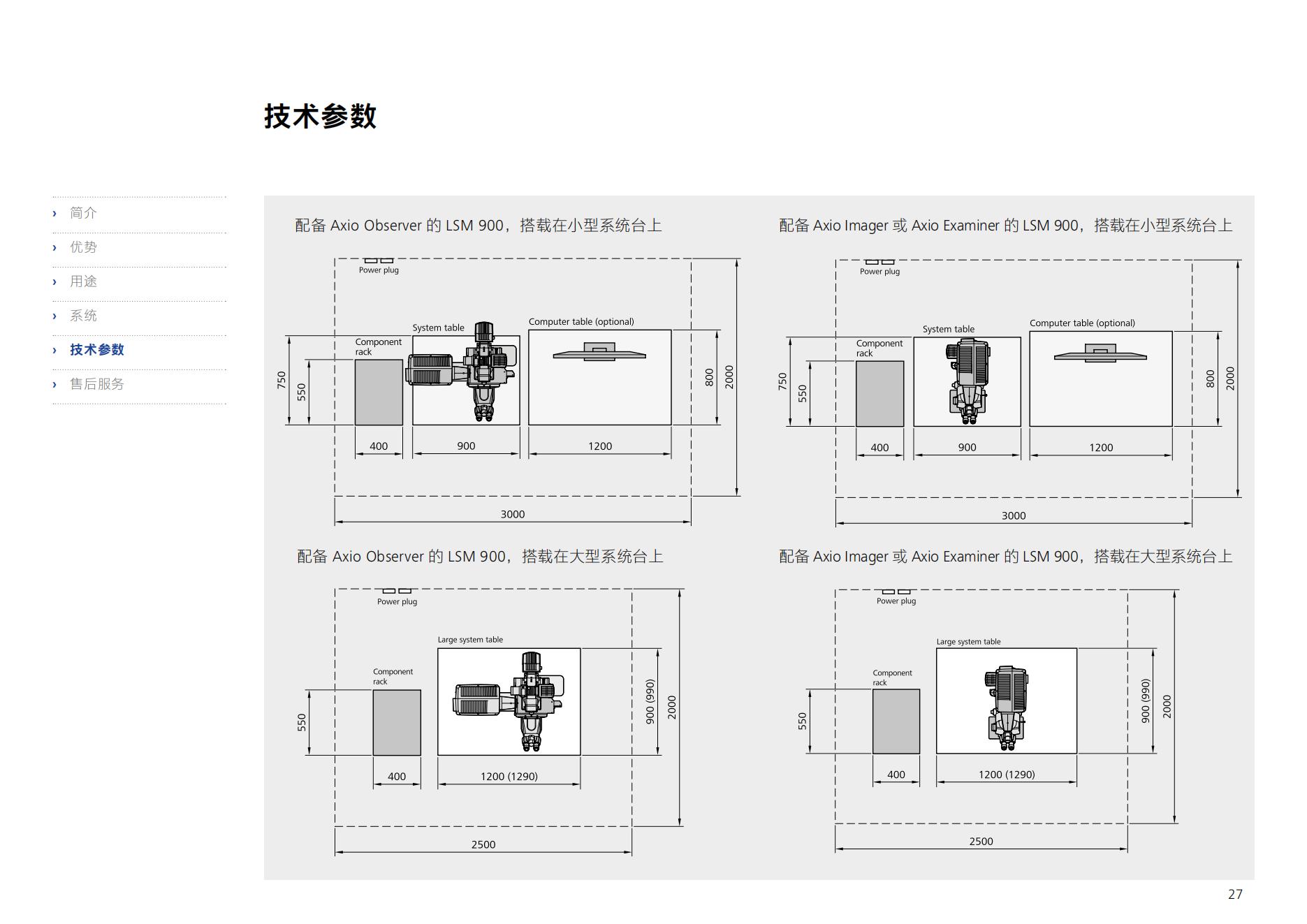 技术参数

› 简介
› 优势
› 用途
› 系统
› 技术参数
› 售后服务

配备 Axio Observer 的 LSM 900，搭载在小型系统台上

Power plug
System table
Computer table (optional)
Component rack
750
550
800
2000
400
900
1200
3000

配备 Axio Imager 或 Axio Examiner 的 LSM 900，搭载在小型系统台上

Power plug
System table
Computer table (optional)
Component rack
750
550
800
2000
400
900
1200
3000

配备 Axio Observer 的 LSM 900，搭载在大型系统台上

Power plug
Large system table
Component rack
550
900 (990)
2000
400
1200 (1290)
2500

配备 Axio Imager 或 Axio Examiner 的 LSM 900，搭载在大型系统台上

Power plug
Large system table
Component rack
550
900 (990)
2000
400
1200 (1290)
2500

27