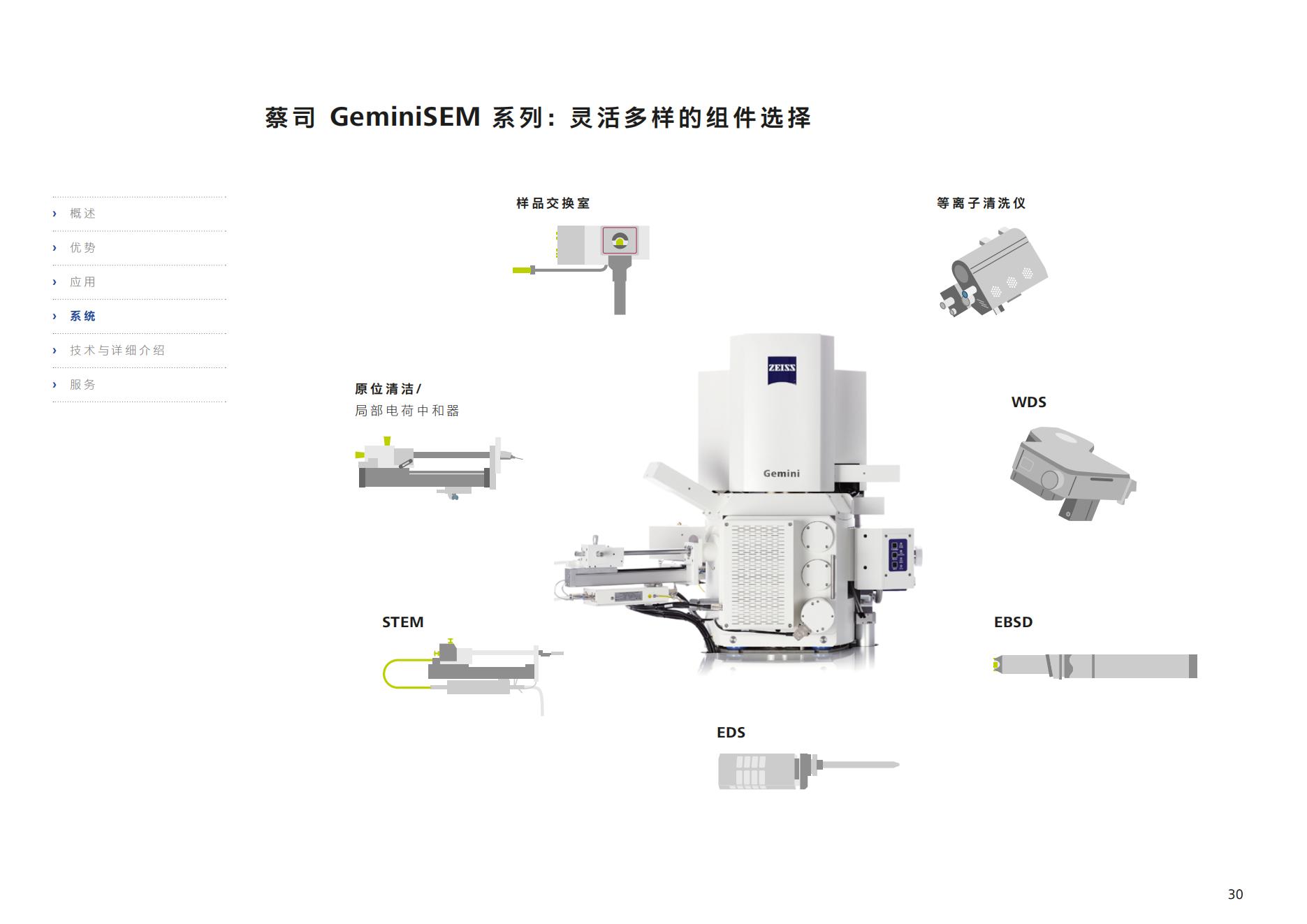 蔡司 GeminiSEM 系列：灵活多样的组件选择

› 概述
› 优势
› 应用
› 系统
› 技术与详细介绍
› 服务

样品交换室

等离子清洗仪

原位清洁/
局部电荷中和器

ZEISS

Gemini

WDS

STEM

EBSD

EDS

30